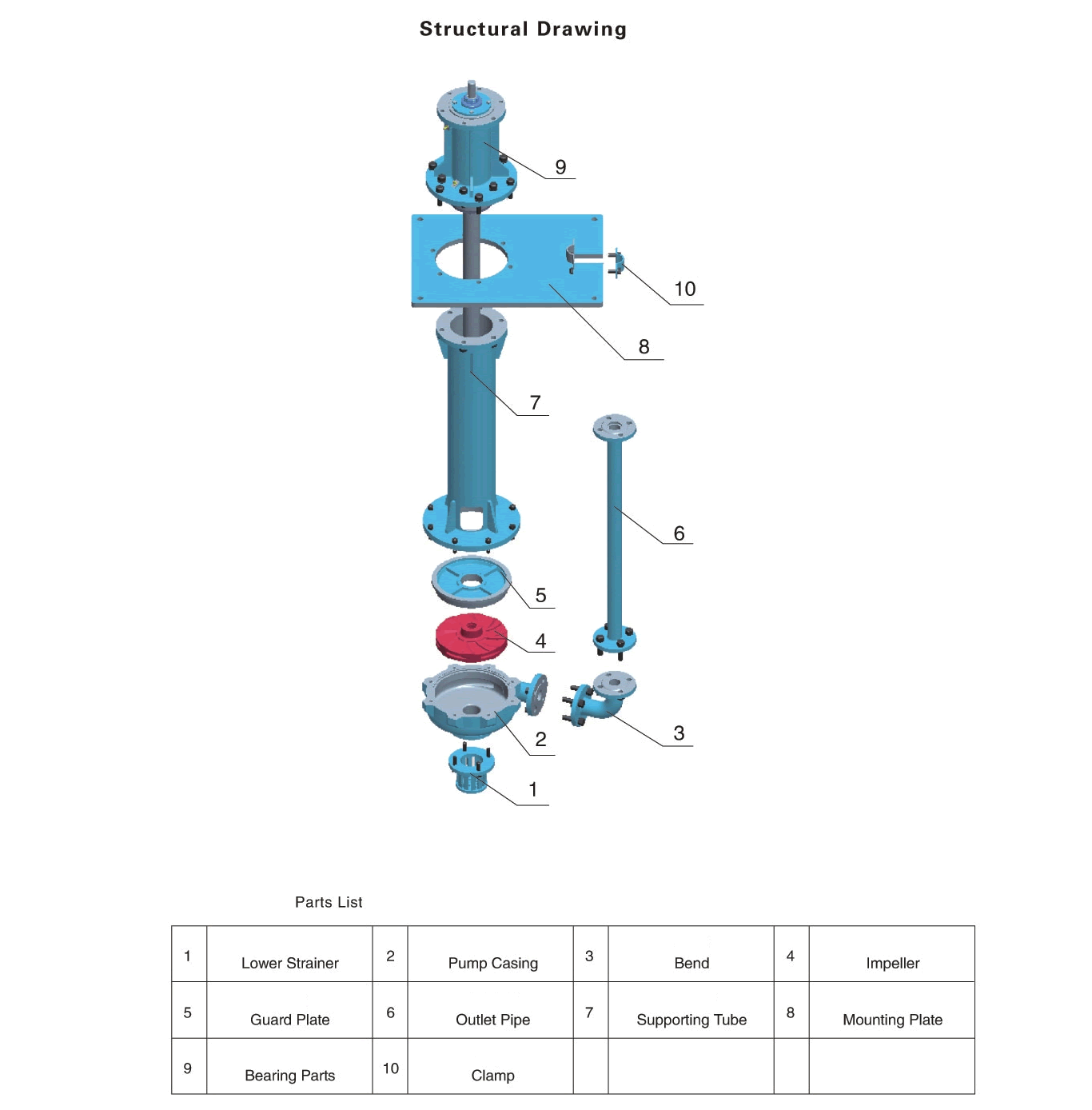 Structural Drawing

9
10
8
7
6
5
4
3
2
1

Parts List

| 1 | Lower Strainer | 2 | Pump Casing | 3 | Bend | 4 | Impeller |
|---|---|---|---|---|---|---|---|
| 5 | Guard Plate | 6 | Outlet Pipe | 7 | Supporting Tube | 8 | Mounting Plate |
| 9 | Bearing Parts | 10 | Clamp | | | | |